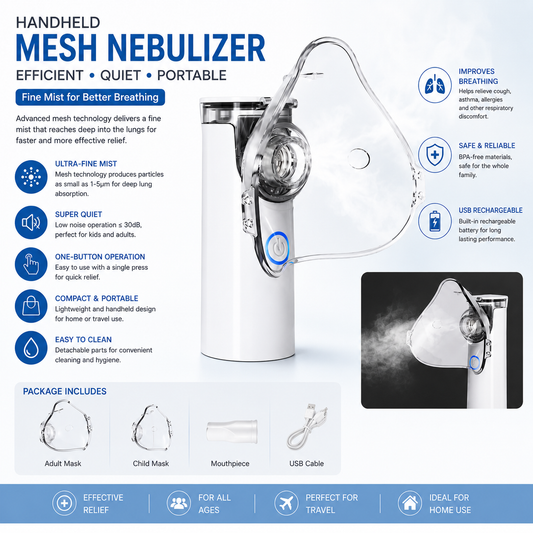 HANDHELD
MESH NEBULIZER
EFFICIENT • QUIET • PORTABLE

Fine Mist for Better Breathing

Advanced mesh technology delivers a fine mist that reaches deep into the lungs for faster and more effective relief.

ULTRA-FINE MIST
Mesh technology produces particles as small as 1-5μm for deep lung absorption.

SUPER QUIET
Low noise operation ≤ 30dB, perfect for kids and adults.

ONE-BUTTON OPERATION
Easy to use with a single press for quick relief.

COMPACT & PORTABLE
Lightweight and handheld design for home or travel use.

EASY TO CLEAN
Detachable parts for convenient cleaning and hygiene.

IMPROVES BREATHING
Helps relieve cough, asthma, allergies and other respiratory discomfort.

SAFE & RELIABLE
BPA-free materials, safe for the whole family.

USB RECHARGEABLE
Built-in rechargeable battery for long lasting performance.

PACKAGE INCLUDES
Adult Mask
Child Mask
Mouthpiece
USB Cable

EFFECTIVE RELIEF
FOR ALL AGES
PERFECT FOR TRAVEL
IDEAL FOR HOME USE