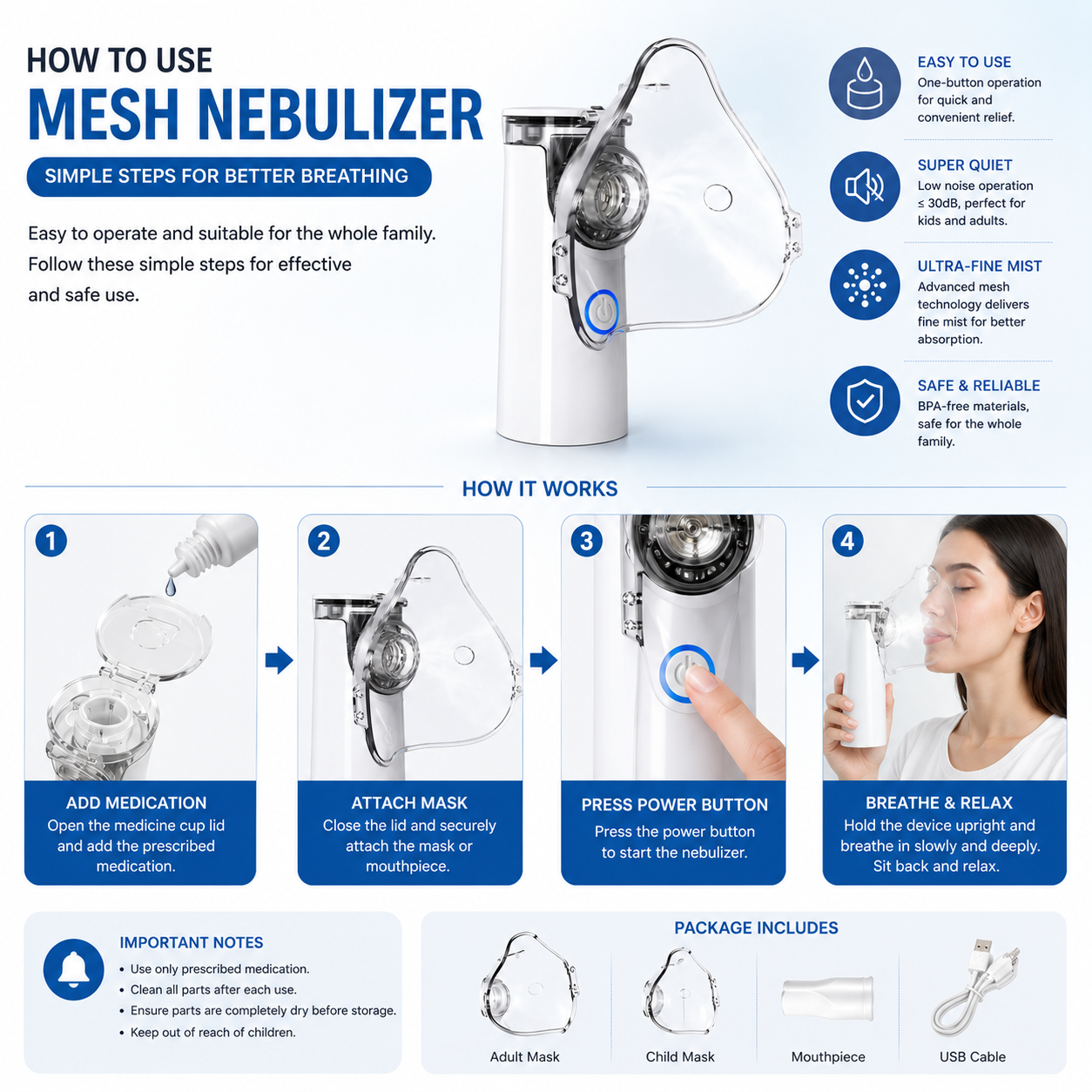 HOW TO USE
MESH NEBULIZER
SIMPLE STEPS FOR BETTER BREATHING

Easy to operate and suitable for the whole family. Follow these simple steps for effective and safe use.

EASY TO USE
One-button operation for quick and convenient relief.

SUPER QUIET
Low noise operation ≤ 30dB, perfect for kids and adults.

ULTRA-FINE MIST
Advanced mesh technology delivers fine mist for better absorption.

SAFE & RELIABLE
BPA-free materials, safe for the whole family.

HOW IT WORKS

1
ADD MEDICATION
Open the medicine cup lid and add the prescribed medication.

2
ATTACH MASK
Close the lid and securely attach the mask or mouthpiece.

3
PRESS POWER BUTTON
Press the power button to start the nebulizer.

4
BREATHE & RELAX
Hold the device upright and breathe in slowly and deeply. Sit back and relax.

IMPORTANT NOTES
• Use only prescribed medication.
• Clean all parts after each use.
• Ensure parts are completely dry before storage.
• Keep out of reach of children.

PACKAGE INCLUDES
Adult Mask
Child Mask
Mouthpiece
USB Cable